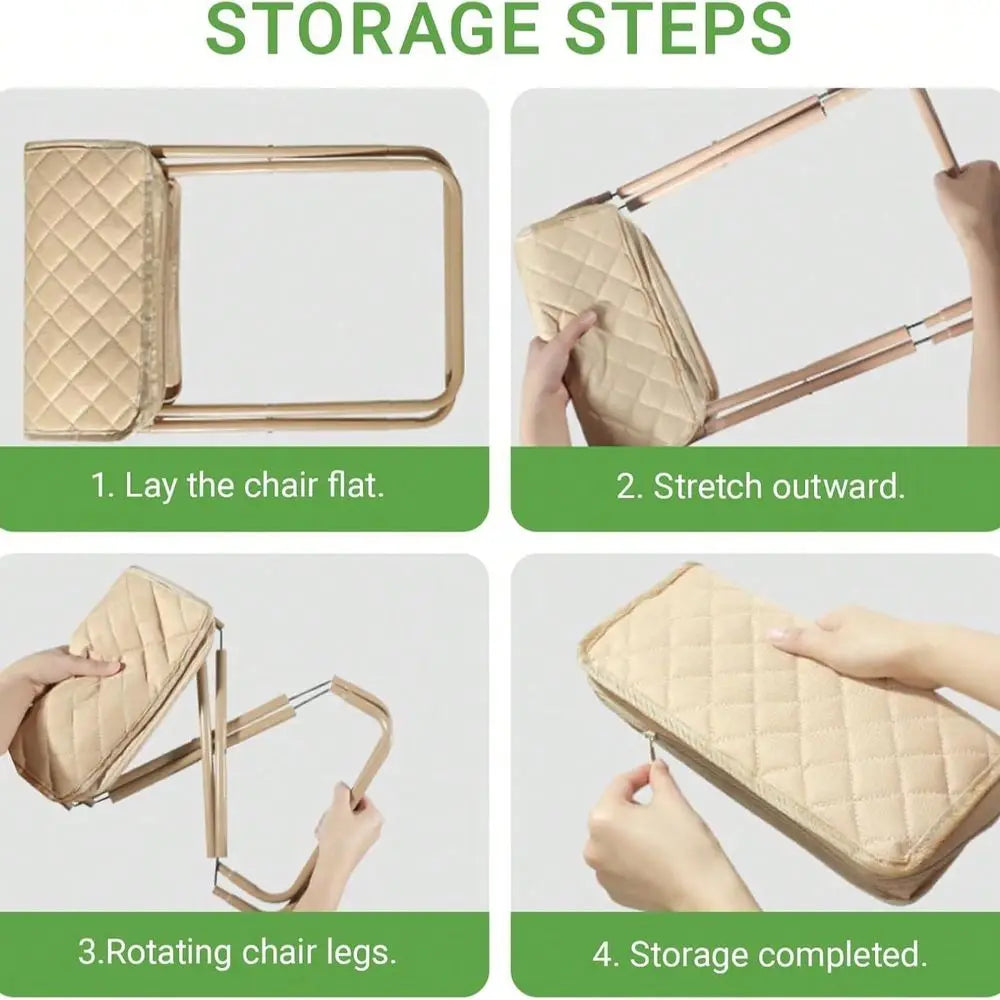 STORAGE STEPS

1. Lay the chair flat.

2. Stretch outward.

3.Rotating chair legs.

4. Storage completed.